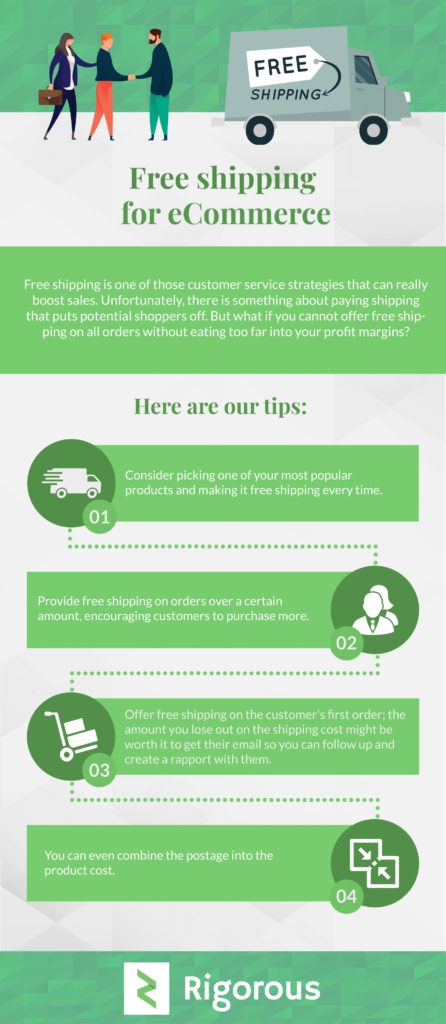 FREE SHIPPING

Free shipping for eCommerce

Free shipping is one of those customer service strategies that can really boost sales. Unfortunately, there is something about paying shipping that puts potential shoppers off. But what if you cannot offer free shipping on all orders without eating too far into your profit margins?

Here are our tips:

01
Consider picking one of your most popular products and making it free shipping every time.

02
Provide free shipping on orders over a certain amount, encouraging customers to purchase more.

03
Offer free shipping on the customer's first order; the amount you lose out on the shipping cost might be worth it to get their email so you can follow up and create a rapport with them.

04
You can even combine the postage into the product cost.

Rigorous